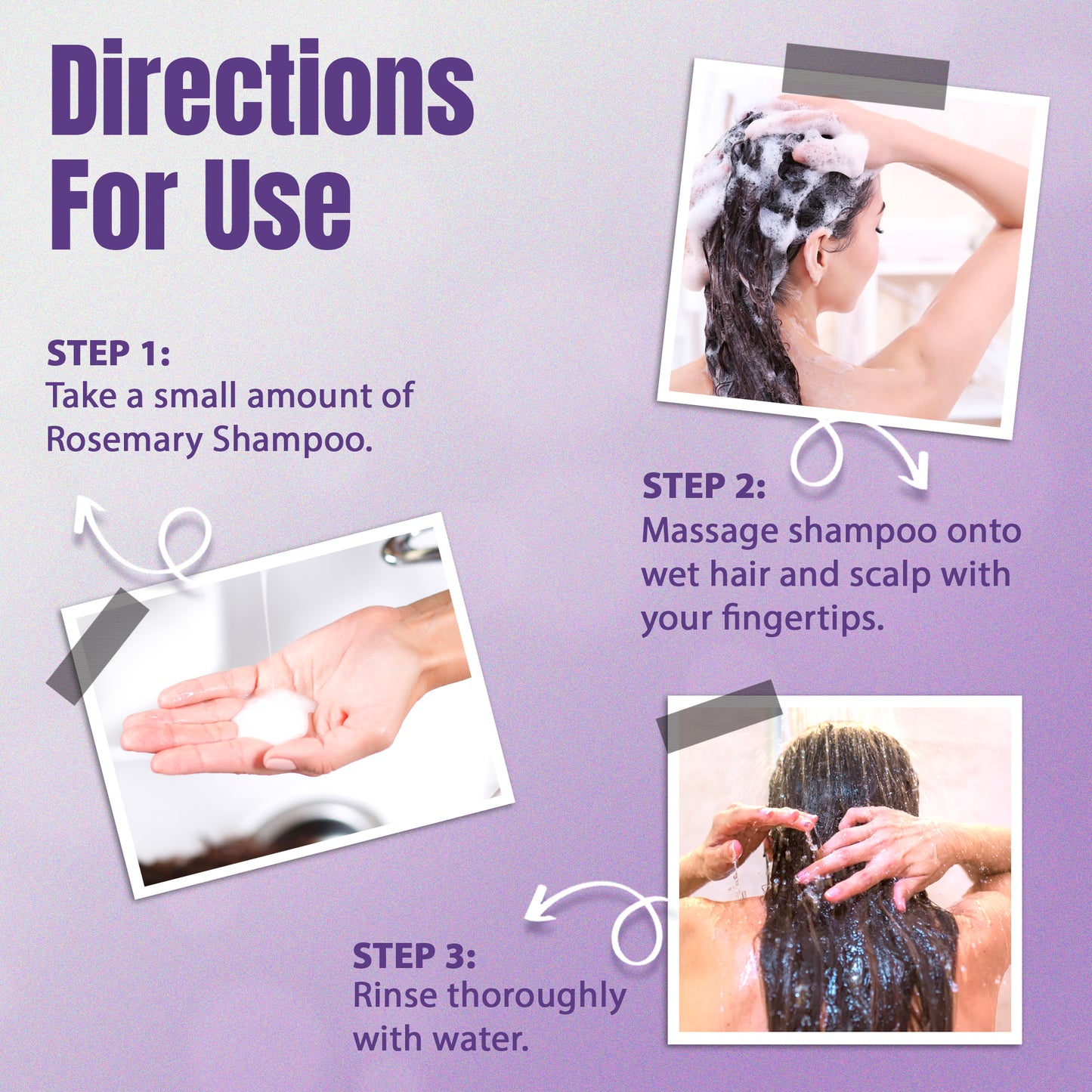 Directions For Use

STEP 1:
Take a small amount of Rosemary Shampoo.

STEP 2:
Massage shampoo onto wet hair and scalp with your fingertips.

STEP 3:
Rinse thoroughly with water.