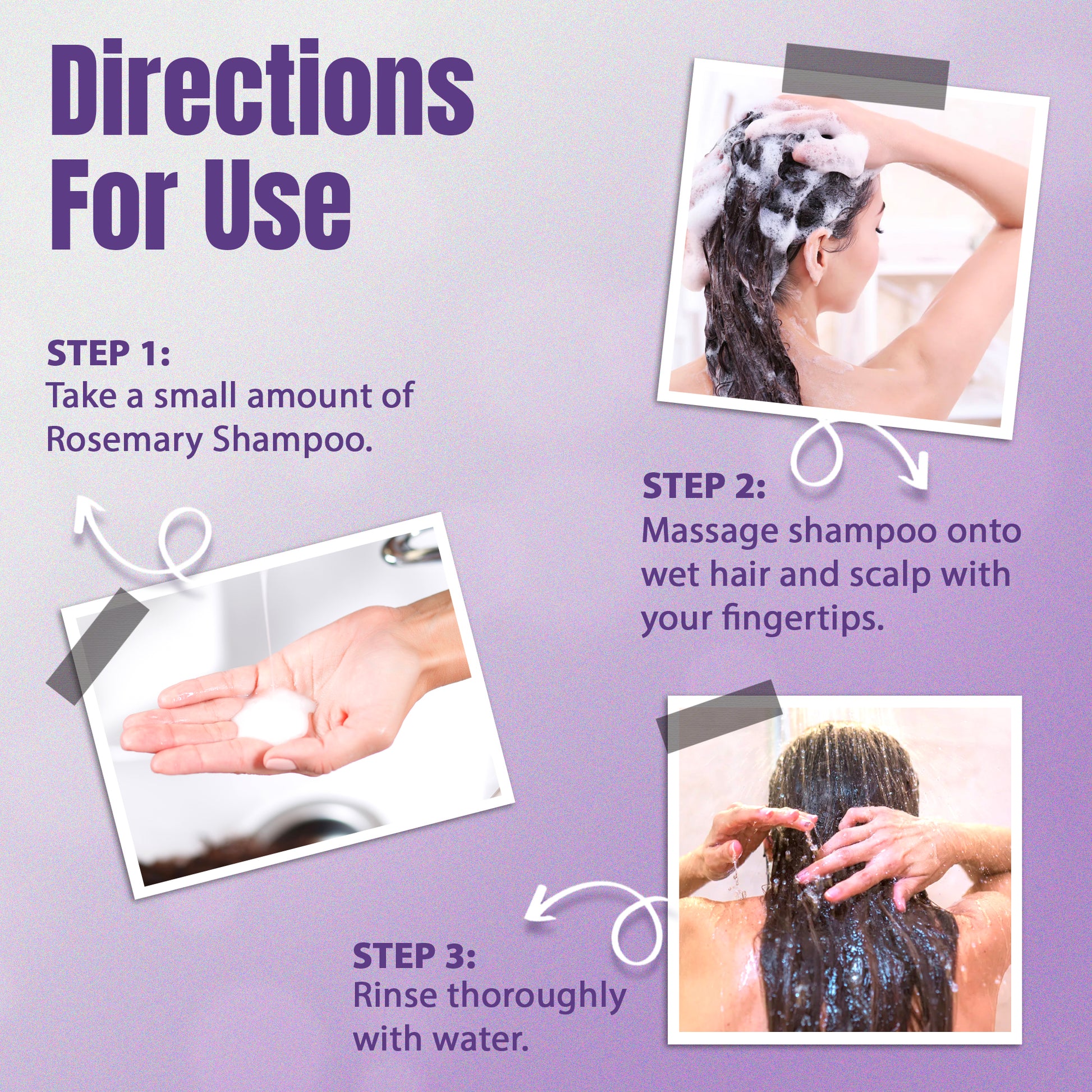 Directions For Use

STEP 1:
Take a small amount of Rosemary Shampoo.

STEP 2:
Massage shampoo onto wet hair and scalp with your fingertips.

STEP 3:
Rinse thoroughly with water.